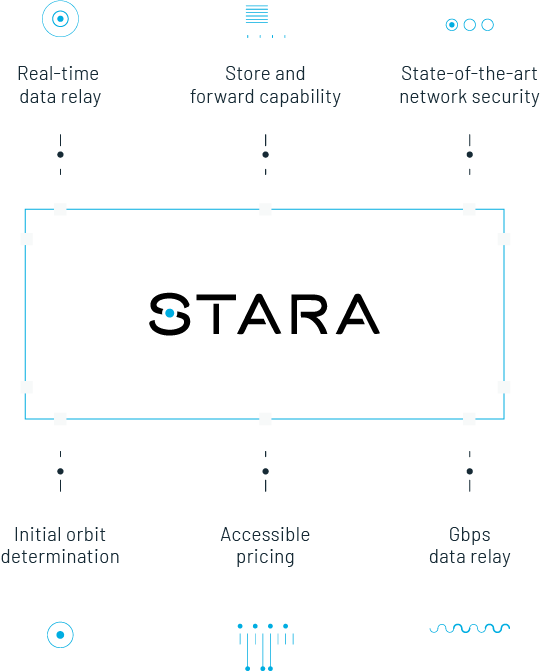 Real-time data relay

Store and forward capability

State-of-the-art network security

STARA

Initial orbit determination

Accessible pricing

Gbps data relay